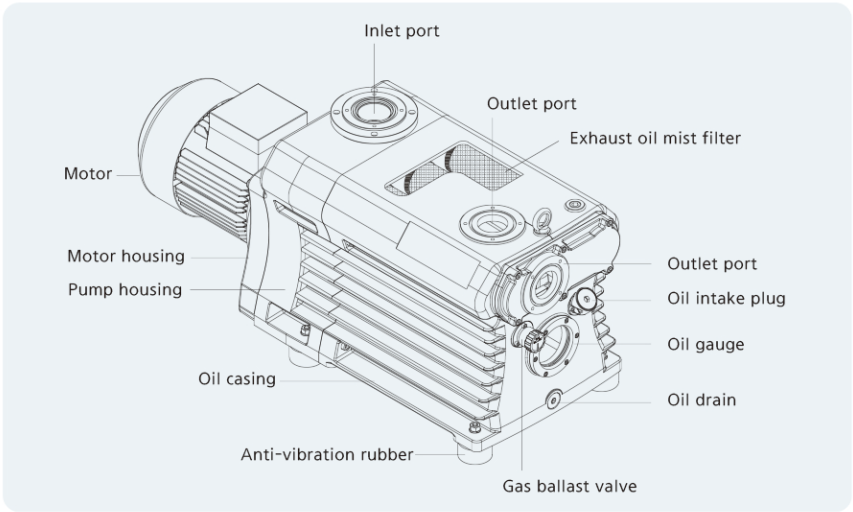 Inlet port
Outlet port
Exhaust oil mist filter
Motor
Motor housing
Pump housing
Outlet port
Oil intake plug
Oil gauge
Oil casing
Oil drain
Anti-vibration rubber
Gas ballast valve